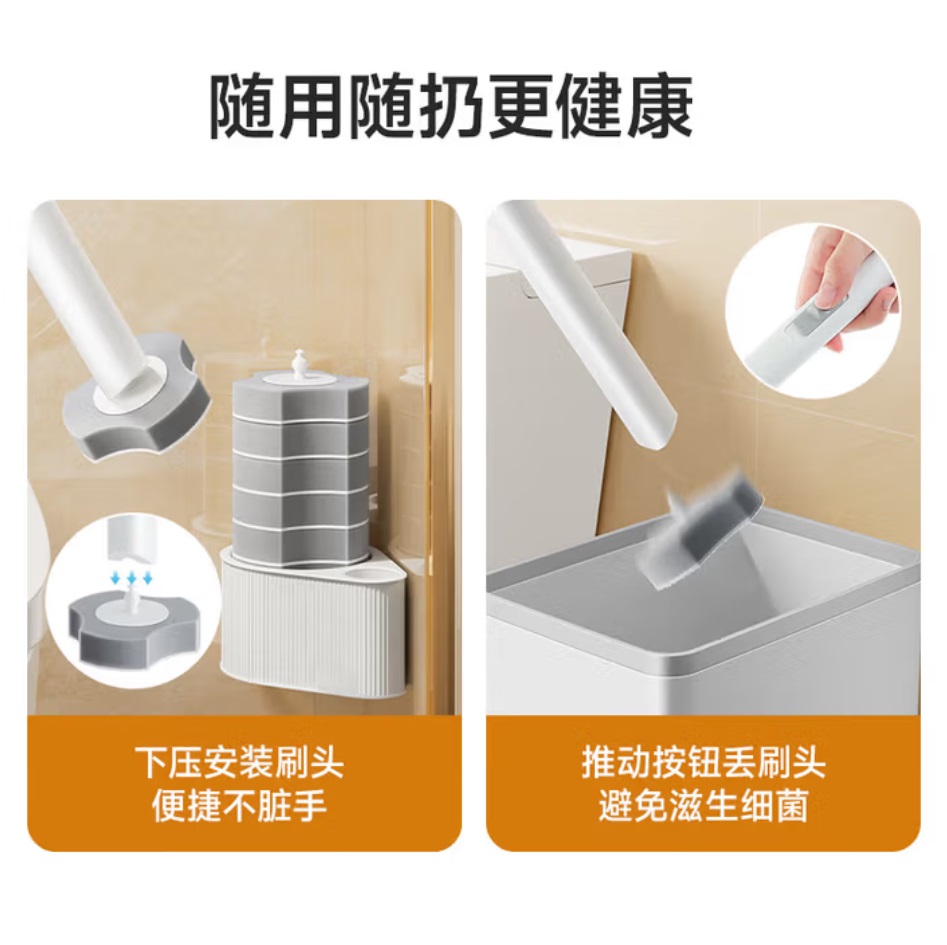 随用随扔更健康

下压安装刷头
便捷不脏手

推动按钮丢刷头
避免滋生细菌