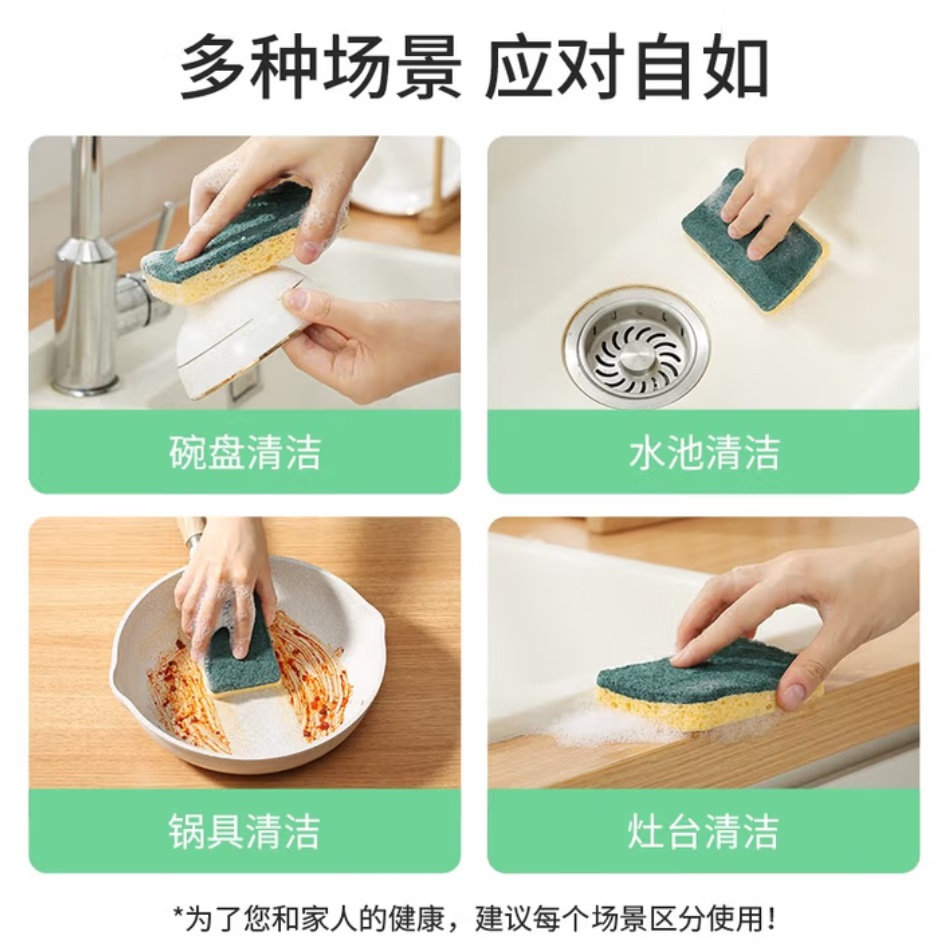 多种场景 应对自如

碗盘清洁

水池清洁

锅具清洁

灶台清洁

*为了您和家人的健康，建议每个场景区分使用！