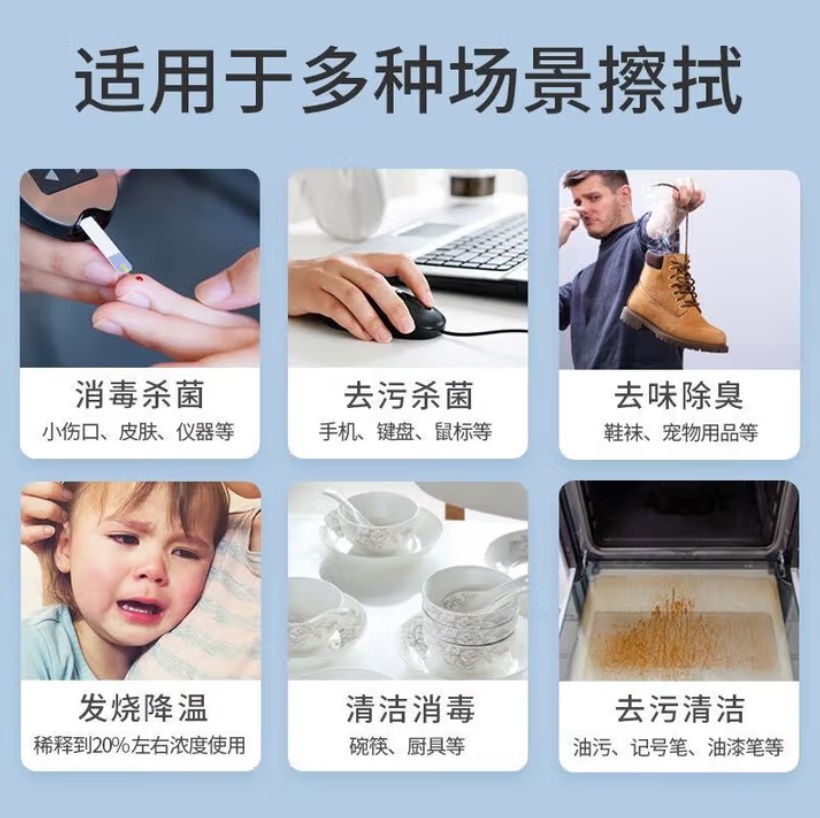 适用于多种场景擦拭

消毒杀菌
小伤口、皮肤、仪器等

去污杀菌
手机、键盘、鼠标等

去味除臭
鞋袜、宠物用品等

发烧降温
稀释到20%左右浓度使用

清洁消毒
碗筷、厨具等

去污清洁
油污、记号笔、油漆笔等