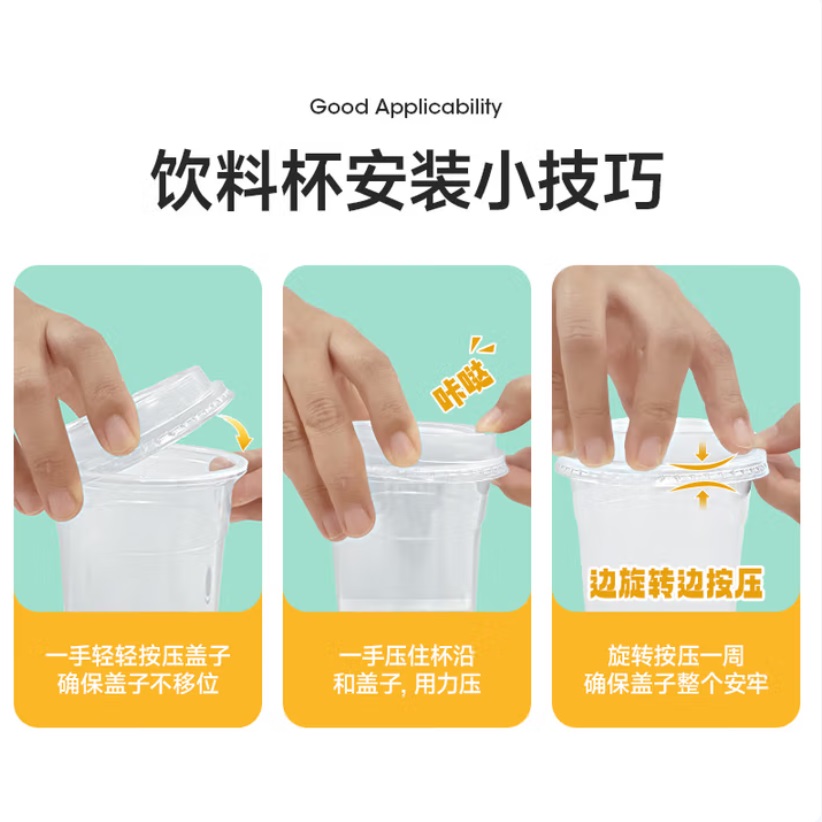 Good Applicability

饮料杯安装小技巧

一手轻轻按压盖子
确保盖子不移位

咔哒

一手压住杯沿
和盖子, 用力压

边旋转边按压

旋转按压一周
确保盖子整个安牢