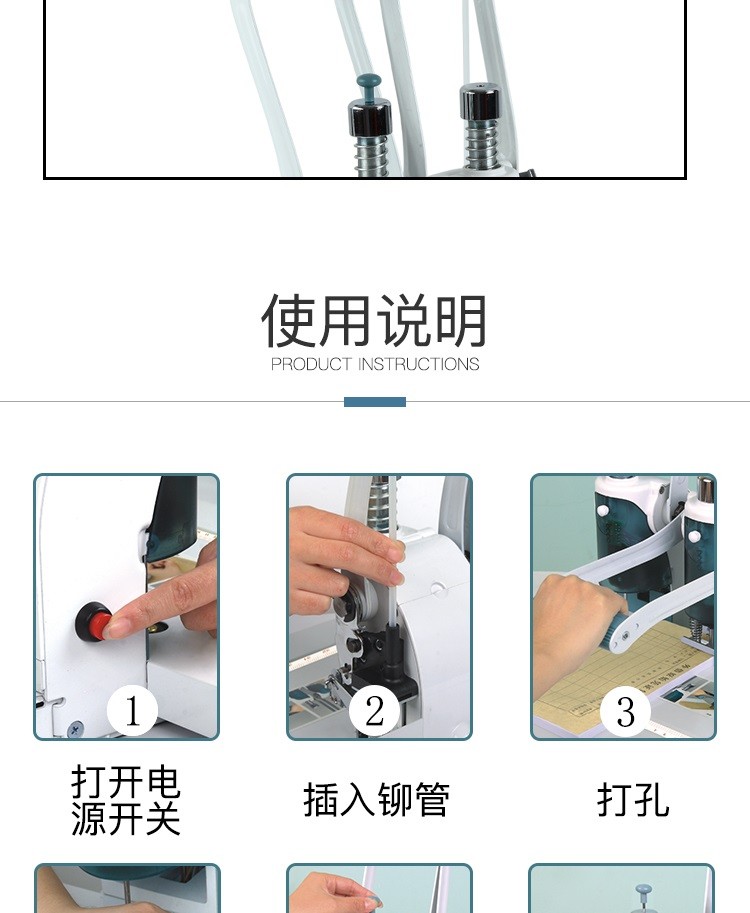 使用说明
PRODUCT INSTRUCTIONS

1
打开电源开关

2
插入铆管

3
打孔