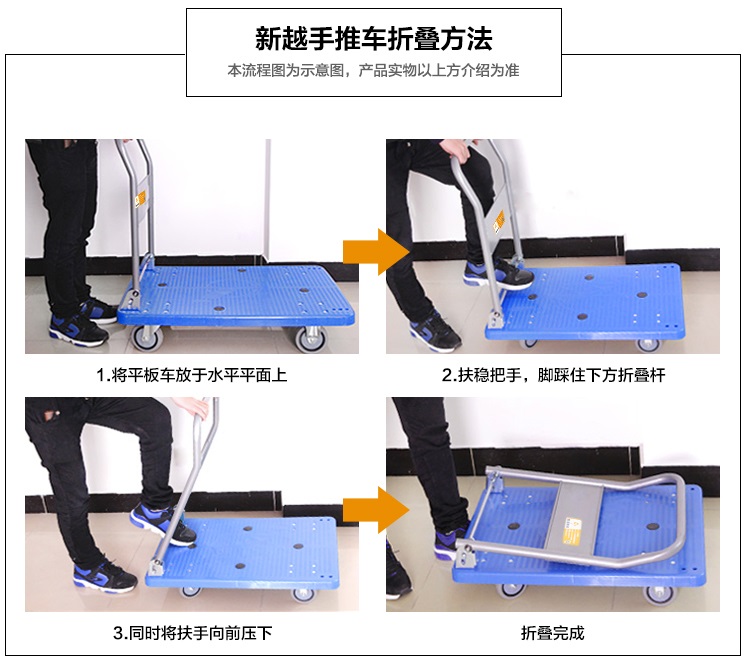 新越手推车折叠方法
本流程图为示意图，产品实物以上方介绍为准

1.将平板车放于水平平面上

2.扶稳把手，脚踩住下方折叠杆

3.同时将扶手向前压下

折叠完成