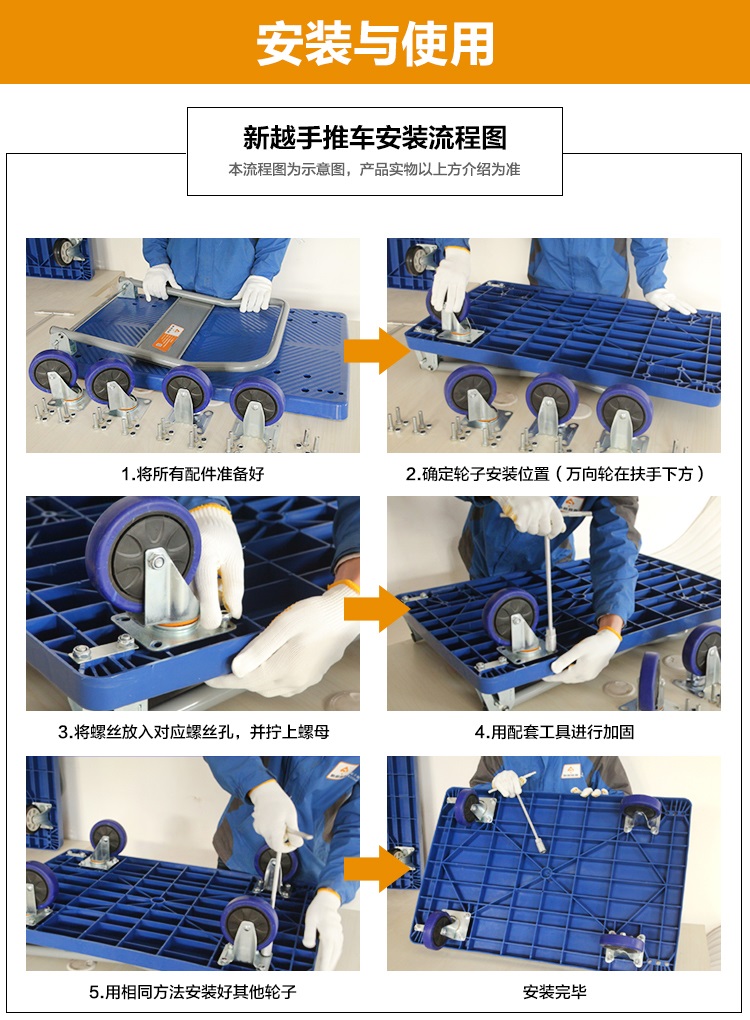 安装与使用

新越手推车安装流程图

本流程图为示意图，产品实物以上方介绍为准

1.将所有配件准备好

2.确定轮子安装位置（万向轮在扶手下方）

3.将螺丝放入对应螺丝孔，并拧上螺母

4.用配套工具进行加固

5.用相同方法安装好其他轮子

安装完毕